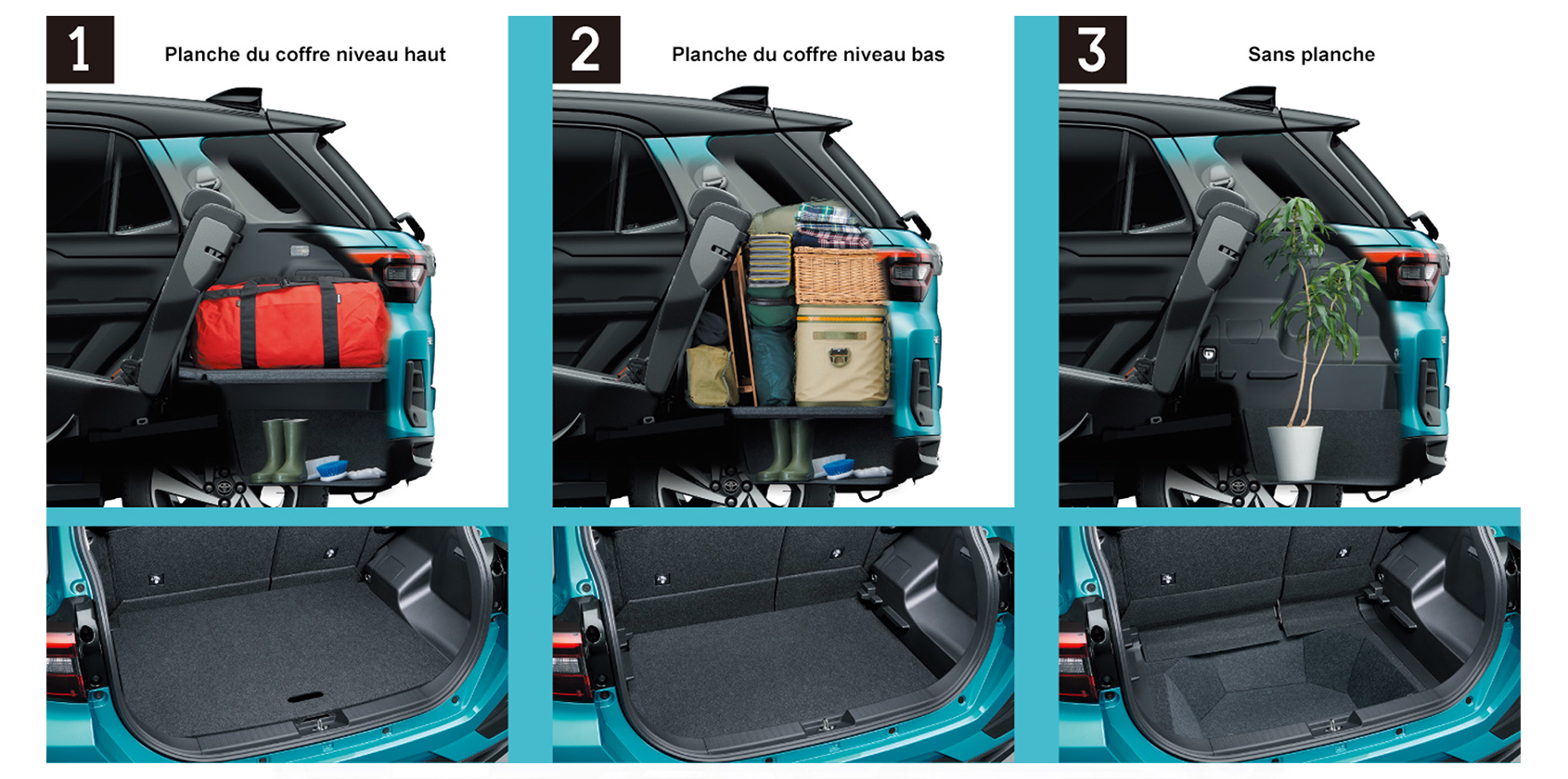 1
Planche du coffre niveau haut

2
Planche du coffre niveau bas

3
Sans planche